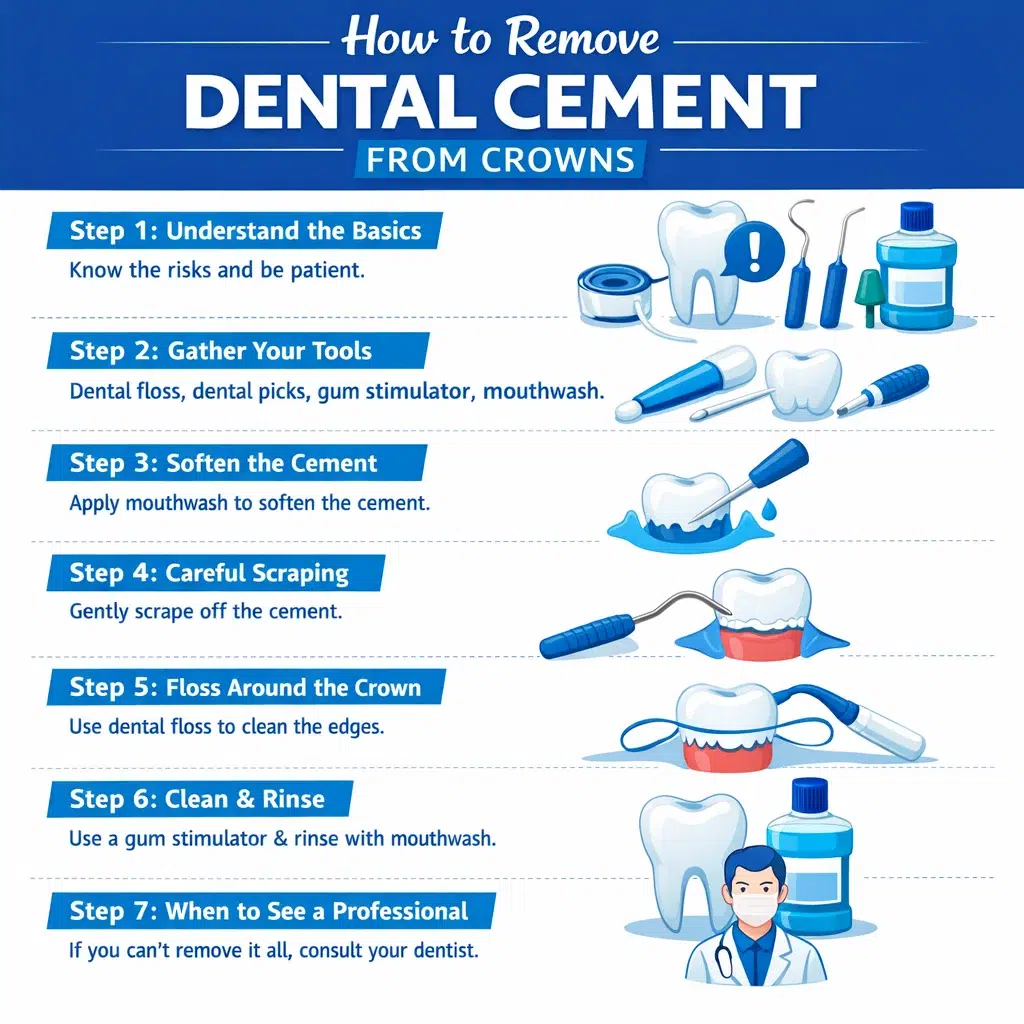 How to Remove
DENTAL CEMENT
FROM CROWNS

Step 1: Understand the Basics
Know the risks and be patient.

Step 2: Gather Your Tools
Dental floss, dental picks, gum stimulator, mouthwash.

Step 3: Soften the Cement
Apply mouthwash to soften the cement.

Step 4: Careful Scraping
Gently scrape off the cement.

Step 5: Floss Around the Crown
Use dental floss to clean the edges.

Step 6: Clean & Rinse
Use a gum stimulator & rinse with mouthwash.

Step 7: When to See a Professional
If you can't remove it all, consult your dentist.