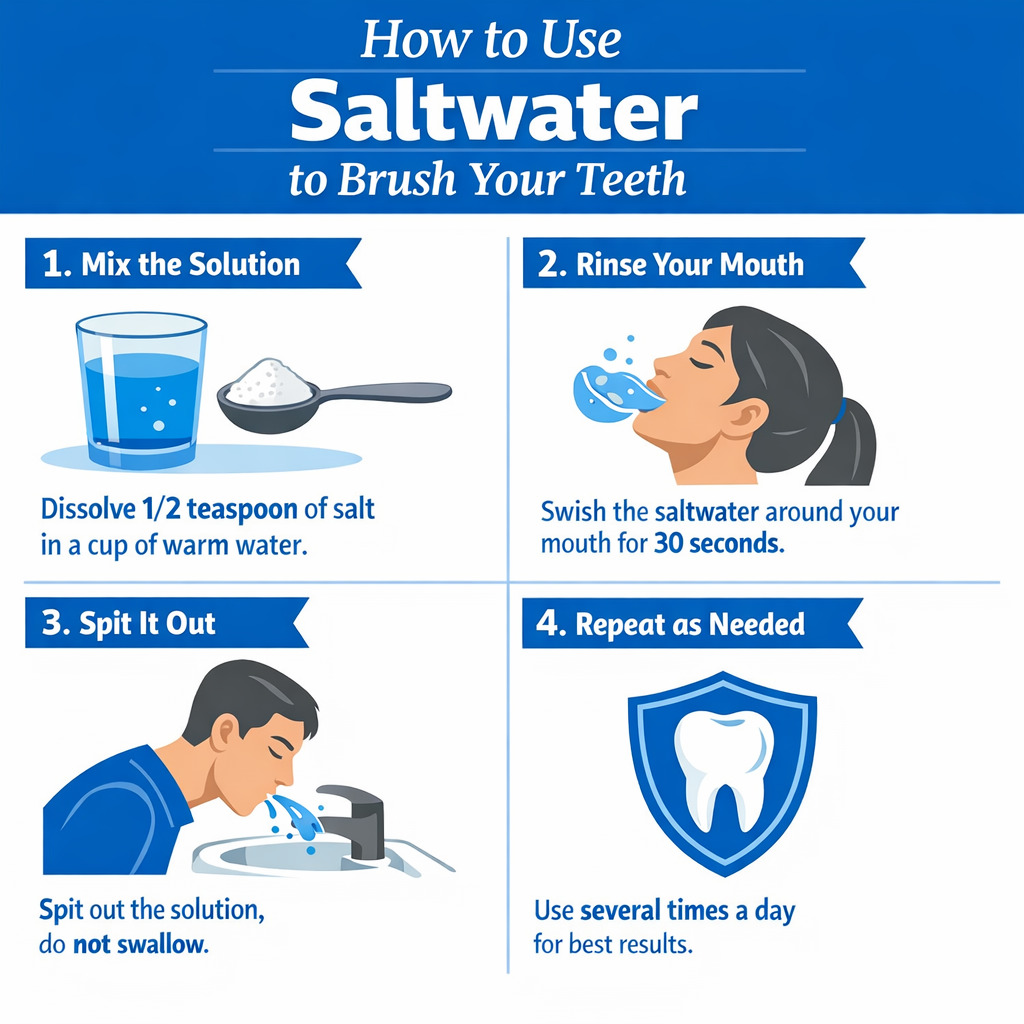 How to Use
Saltwater
to Brush Your Teeth

1. Mix the Solution

Dissolve 1/2 teaspoon of salt in a cup of warm water.

2. Rinse Your Mouth

Swish the saltwater around your mouth for 30 seconds.

3. Spit It Out

Spit out the solution, do not swallow.

4. Repeat as Needed

Use several times a day for best results.