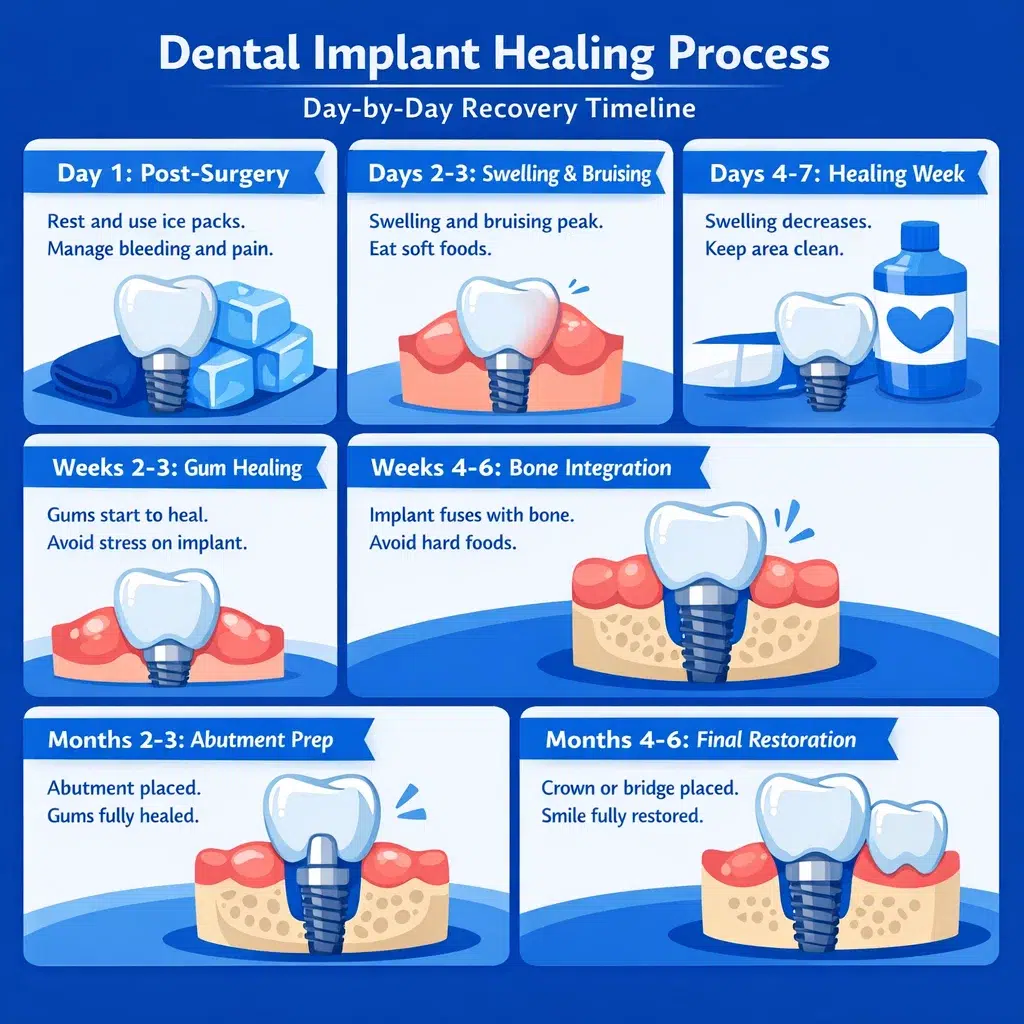 Dental Implant Healing Process

Day-by-Day Recovery Timeline

Day 1: Post-Surgery

Rest and use ice packs. Manage bleeding and pain.

Days 2-3: Swelling & Bruising

Swelling and bruising peak. Eat soft foods.

Days 4-7: Healing Week

Swelling decreases. Keep area clean.

Weeks 2-3: Gum Healing

Gums start to heal. Avoid stress on implant.

Weeks 4-6: Bone Integration

Implant fuses with bone. Avoid hard foods.

Months 2-3: Abutment Prep

Abutment placed. Gums fully healed.

Months 4-6: Final Restoration

Crown or bridge placed. Smile fully restored.